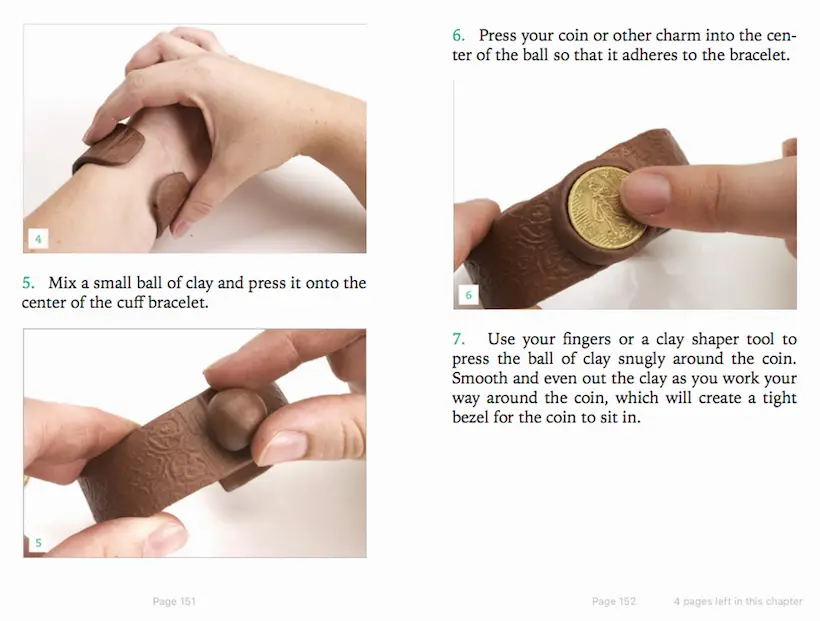 4

5. Mix a small ball of clay and press it onto the center of the cuff bracelet.

5

Page 151

6. Press your coin or other charm into the center of the ball so that it adheres to the bracelet.

6

7. Use your fingers or a clay shaper tool to press the ball of clay snugly around the coin. Smooth and even out the clay as you work your way around the coin, which will create a tight bezel for the coin to sit in.

Page 152

4 pages left in this chapter